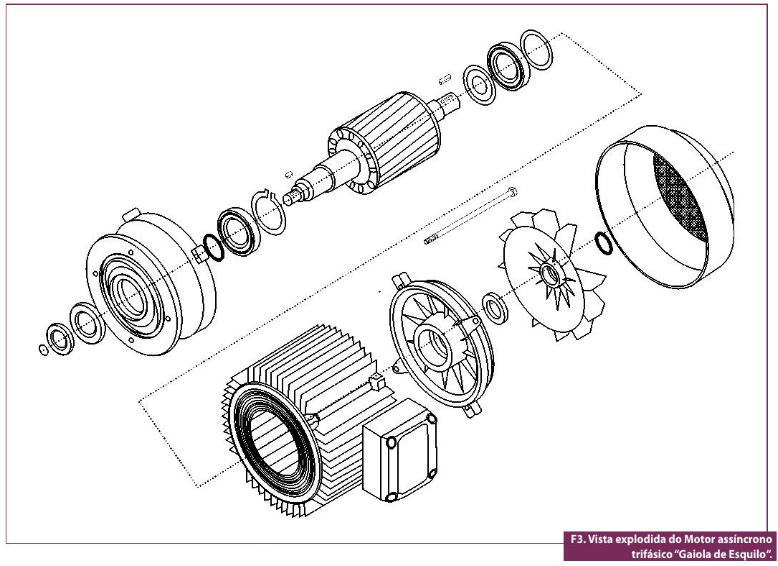 F3. Vista explodida do Motor assíncrono trifásico "Gaiola de Esquilo".