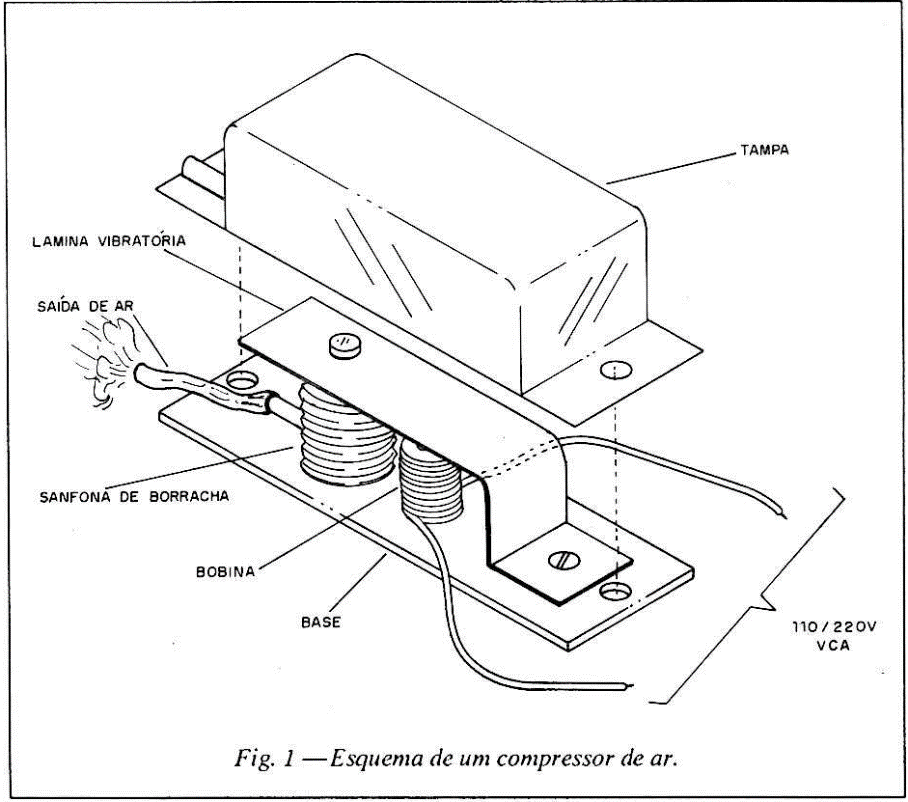 TAMPA

LAMINA VIBRATÓRIA

SAÍDA DE AR

SANFONA DE BORRACHA

BOBINA

BASE

110 / 220V
VCA

Fig. 1 — Esquema de um compressor de ar.